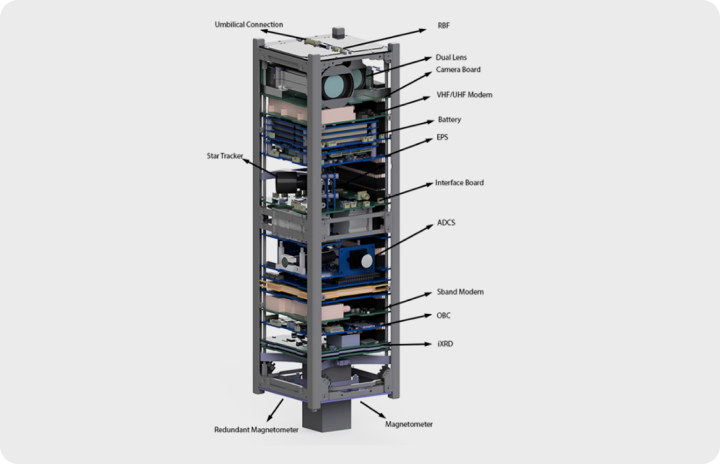 Umbilical Connection
RBF
Dual Lens
Camera Board
VHF/UHF Modem
Battery
EPS
Star Tracker
Interface Board
ADCS
Sband Modem
OBC
iXRD
Redundant Magnetometer
Magnetometer